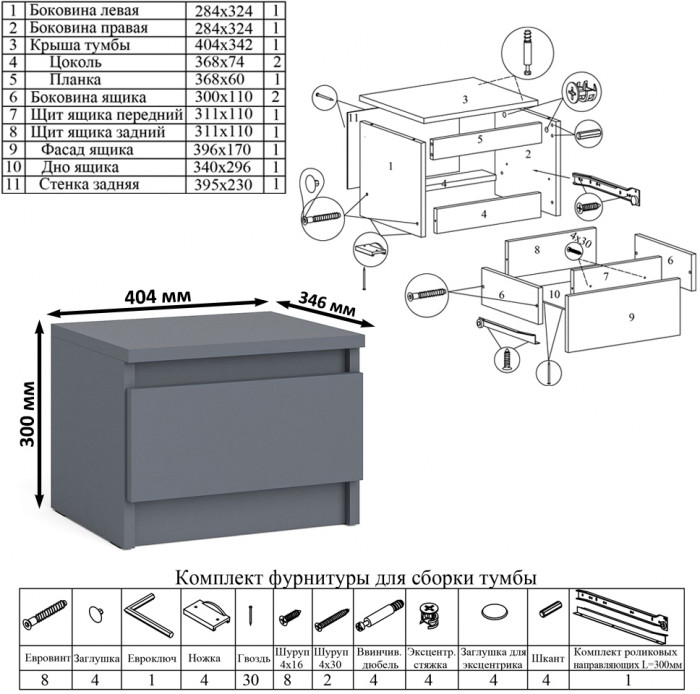 | 1 | Боковина левая | 284x324 | 1 |
|---|---|---|---|
| 2 | Боковина правая | 284x324 | 1 |
| 3 | Крыша тумбы | 404x342 | 1 |
| 4 | Цоколь | 368x74 | 2 |
| 5 | Планка | 368x60 | 1 |
| 6 | Боковина ящика | 300x110 | 2 |
| 7 | Щит ящика передний | 311x110 | 1 |
| 8 | Щит ящика задний | 311x110 | 1 |
| 9 | Фасад ящика | 396x170 | 1 |
| 10 | Дно ящика | 340x296 | 1 |
| 11 | Стенка задняя | 395x230 | 1 |

3
11
5
1
2
4
4
8
4x30
6
7
6
10
9

404 мм
346 мм
300 мм

Комплект фурнитуры для сборки тумбы

| Евровинт | Заглушка | Евроключ | Ножка | Гвоздь | Шуруп 4x16 | Шуруп 4x30 | Ввинчив. дюбель | Эксцентр. стяжка | Заглушка для эксцентрика | Шкант | Комплект роликовых направляющих L=300мм |
|---|---|---|---|---|---|---|---|---|---|---|---|
| 8 | 4 | 1 | 4 | 30 | 8 | 2 | 4 | 4 | 4 | 4 | 1 |