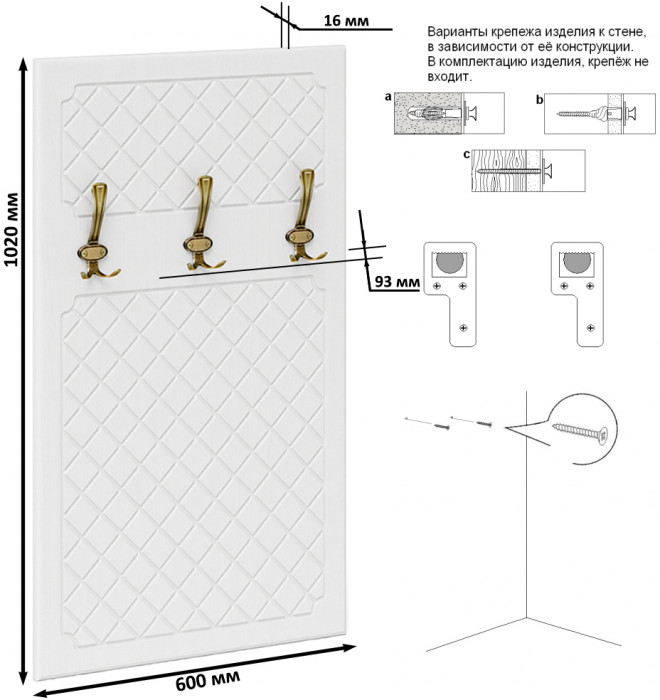 16 мм

Варианты крепежа изделия к стене, в зависимости от её конструкции. В комплектацию изделия, крепёж не входит.

a

b

c

1020 мм

93 мм

600 мм