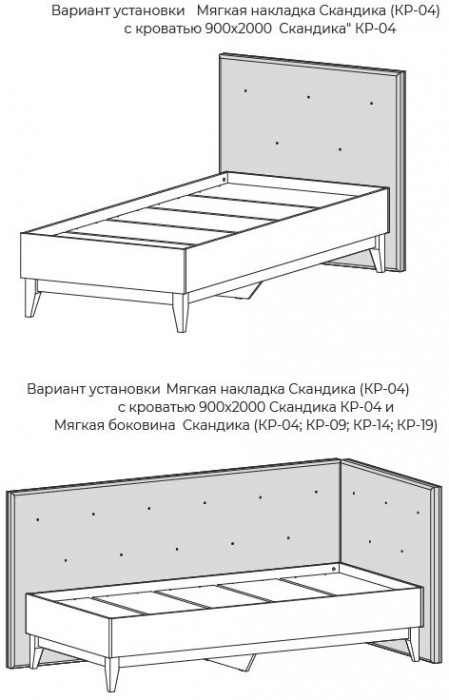 Вариант установки Мягкая накладка Скандика (КР-04) с кроватью 900х2000 Скандика" КР-04

Вариант установки Мягкая накладка Скандика (КР-04) с кроватью 900х2000 Скандика КР-04 и Мягкая боковина Скандика (КР-04; КР-09; КР-14; КР-19)